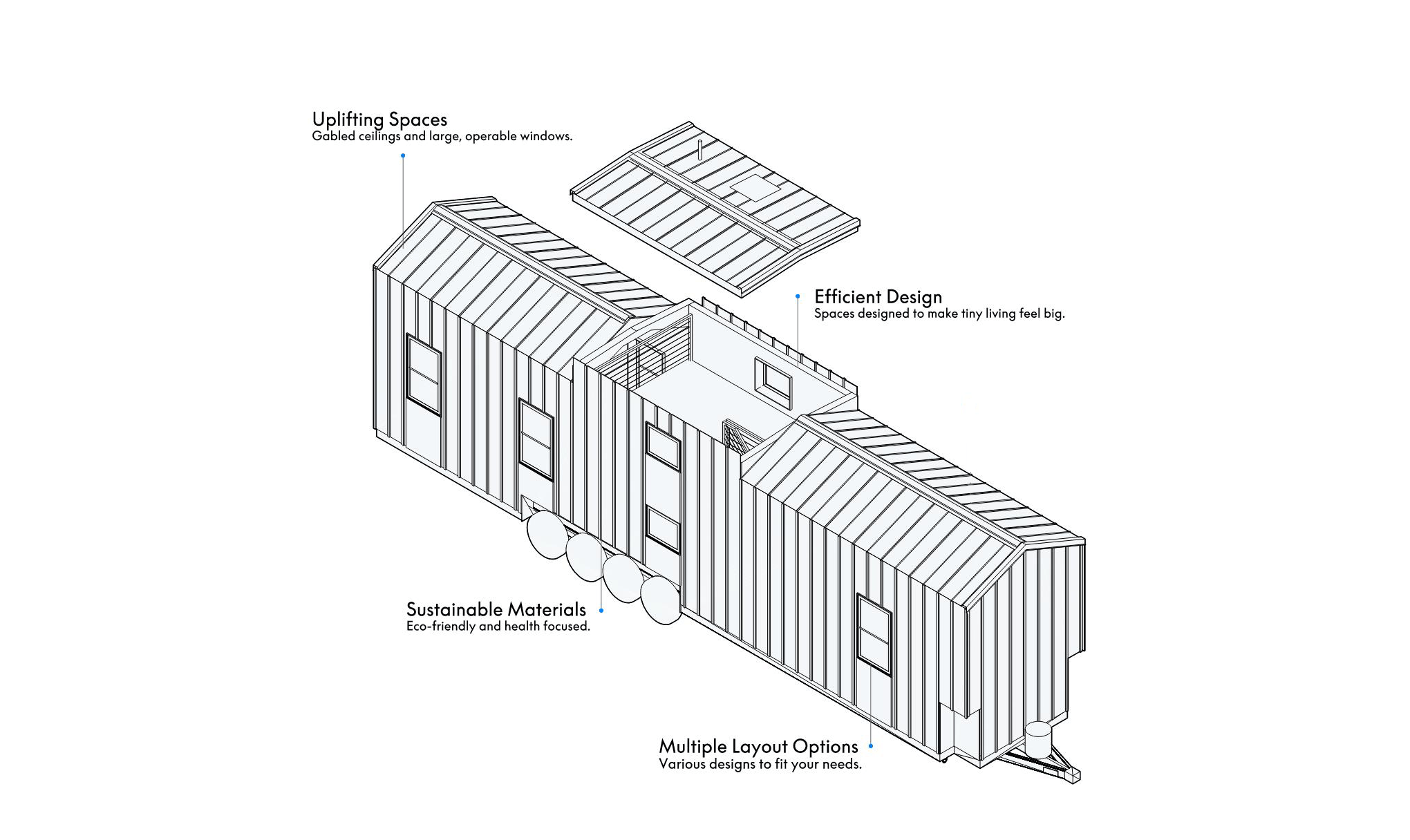 Uplifting Spaces
Gabled ceilings and large, operable windows.

Efficient Design
Spaces designed to make tiny living feel big.

Sustainable Materials
Eco-friendly and health focused.

Multiple Layout Options
Various designs to fit your needs.